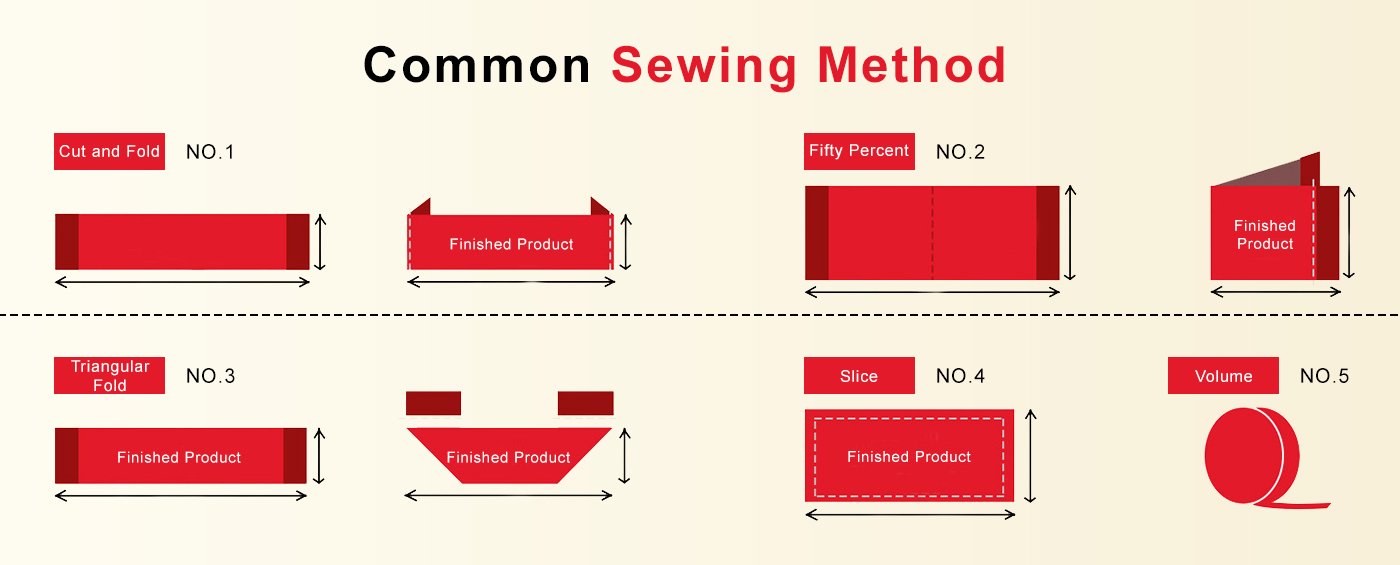 Common Sewing Method

Cut and Fold NO.1

Finished Product

Fifty Percent NO.2

Finished Product

Triangular Fold NO.3

Finished Product

Finished Product

Slice NO.4

Finished Product

Volume NO.5